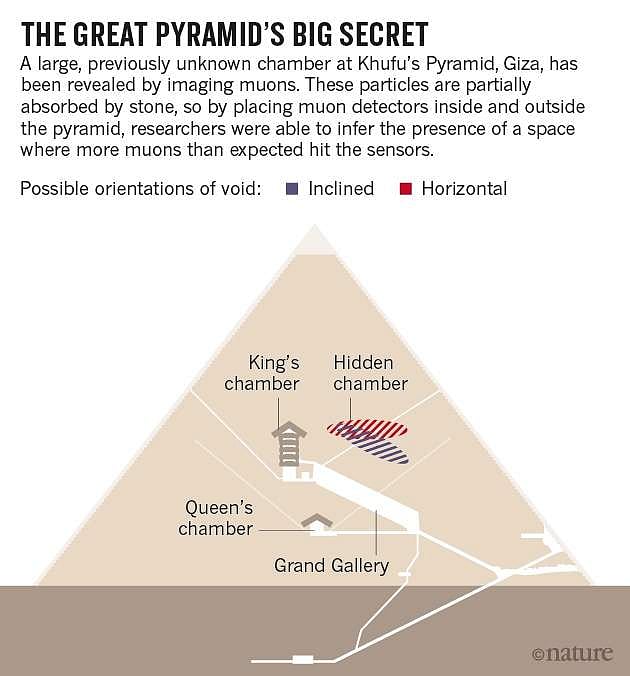 THE GREAT PYRAMID'S BIG SECRET

A large, previously unknown chamber at Khufu's Pyramid, Giza, has been revealed by imaging muons. These particles are partially absorbed by stone, so by placing muon detectors inside and outside the pyramid, researchers were able to infer the presence of a space where more muons than expected hit the sensors.

Possible orientations of void: Inclined Horizontal

King's chamber

Hidden chamber

Queen's chamber

Grand Gallery

©nature